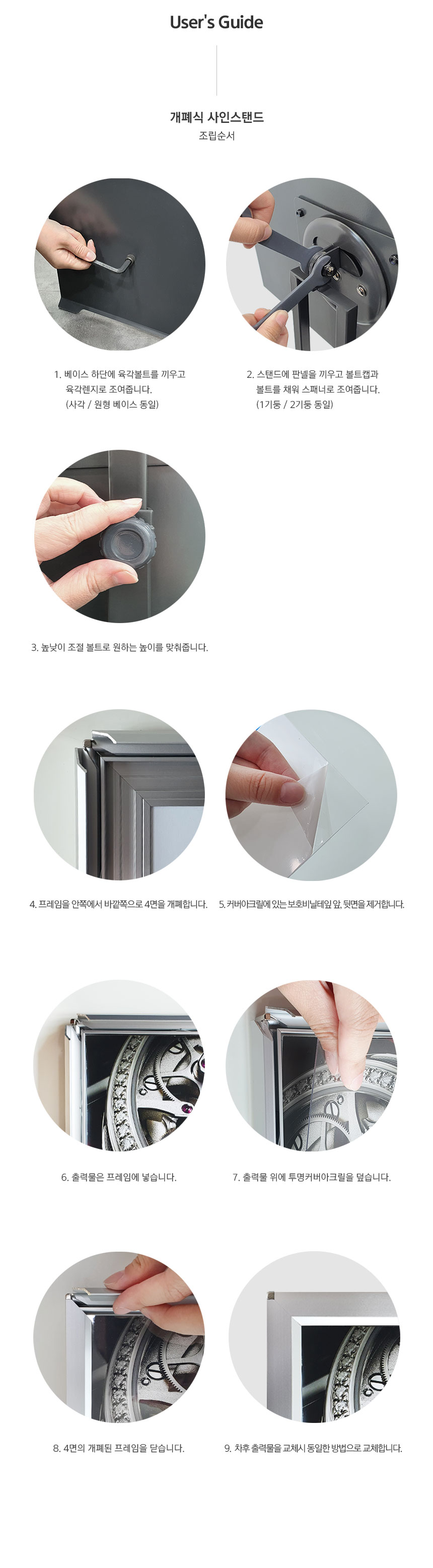 User's Guide

개폐식 사인스탠드
조립순서

1. 베이스 하단에 육각볼트를 끼우고 육각렌지로 조여줍니다. (사각 / 원형 베이스 동일)

2. 스탠드에 판넬을 끼우고 볼트캡과 볼트를 채워 스패너로 조여줍니다. (1기둥 / 2기둥 동일)

3. 높낮이 조절 볼트로 원하는 높이를 맞춰줍니다.

4. 프레임을 안쪽에서 바깥쪽으로 4면을 개폐합니다.

5. 커버아크릴에 있는 보호비닐테잎 앞, 뒷면을 제거합니다.

6. 출력물은 프레임에 넣습니다.

7. 출력물 위에 투명커버아크릴을 덮습니다.

8. 4면의 개폐된 프레임을 닫습니다.

9. 차후 출력물을 교체시 동일한 방법으로 교체합니다.