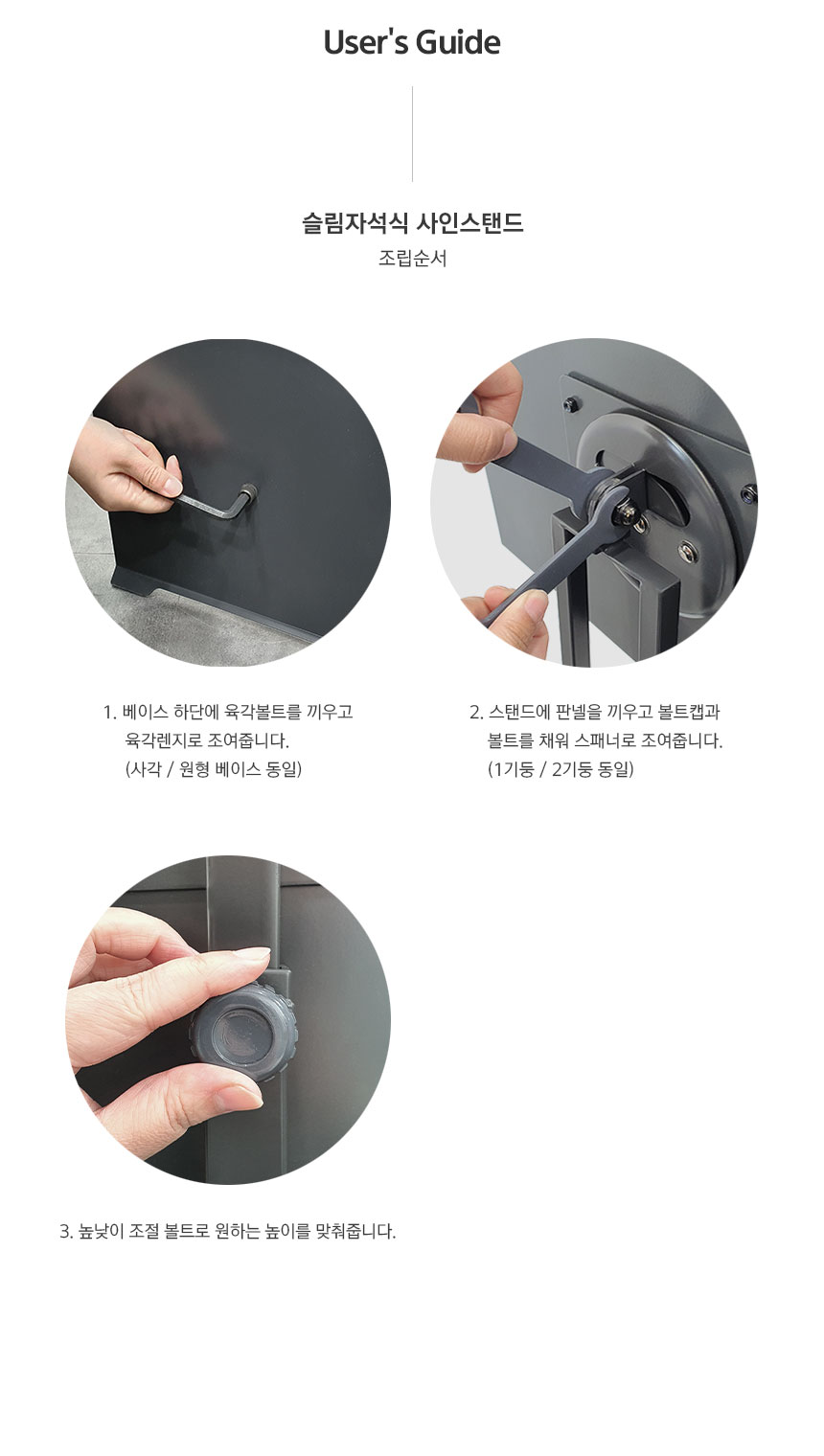 User's Guide

슬림자석식 사인스탠드
조립순서

1. 베이스 하단에 육각볼트를 끼우고 육각렌지로 조여줍니다. (사각 / 원형 베이스 동일)

2. 스탠드에 판넬을 끼우고 볼트캡과 볼트를 채워 스패너로 조여줍니다. (1기둥 / 2기둥 동일)

3. 높낮이 조절 볼트로 원하는 높이를 맞춰줍니다.